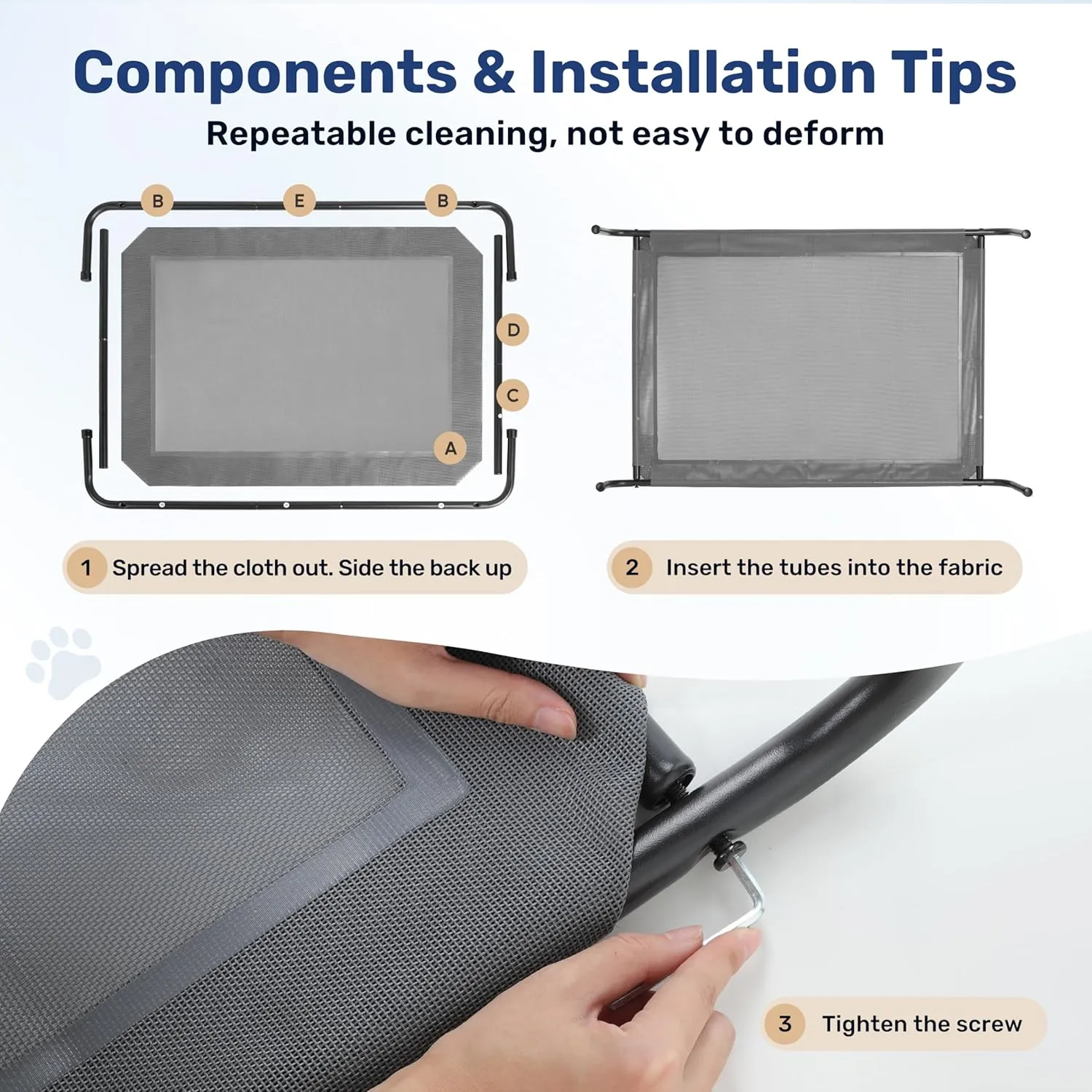 Components & Installation Tips
Repeatable cleaning, not easy to deform

B E B
D
C
A

1 Spread the cloth out. Side the back up

2 Insert the tubes into the fabric

3 Tighten the screw