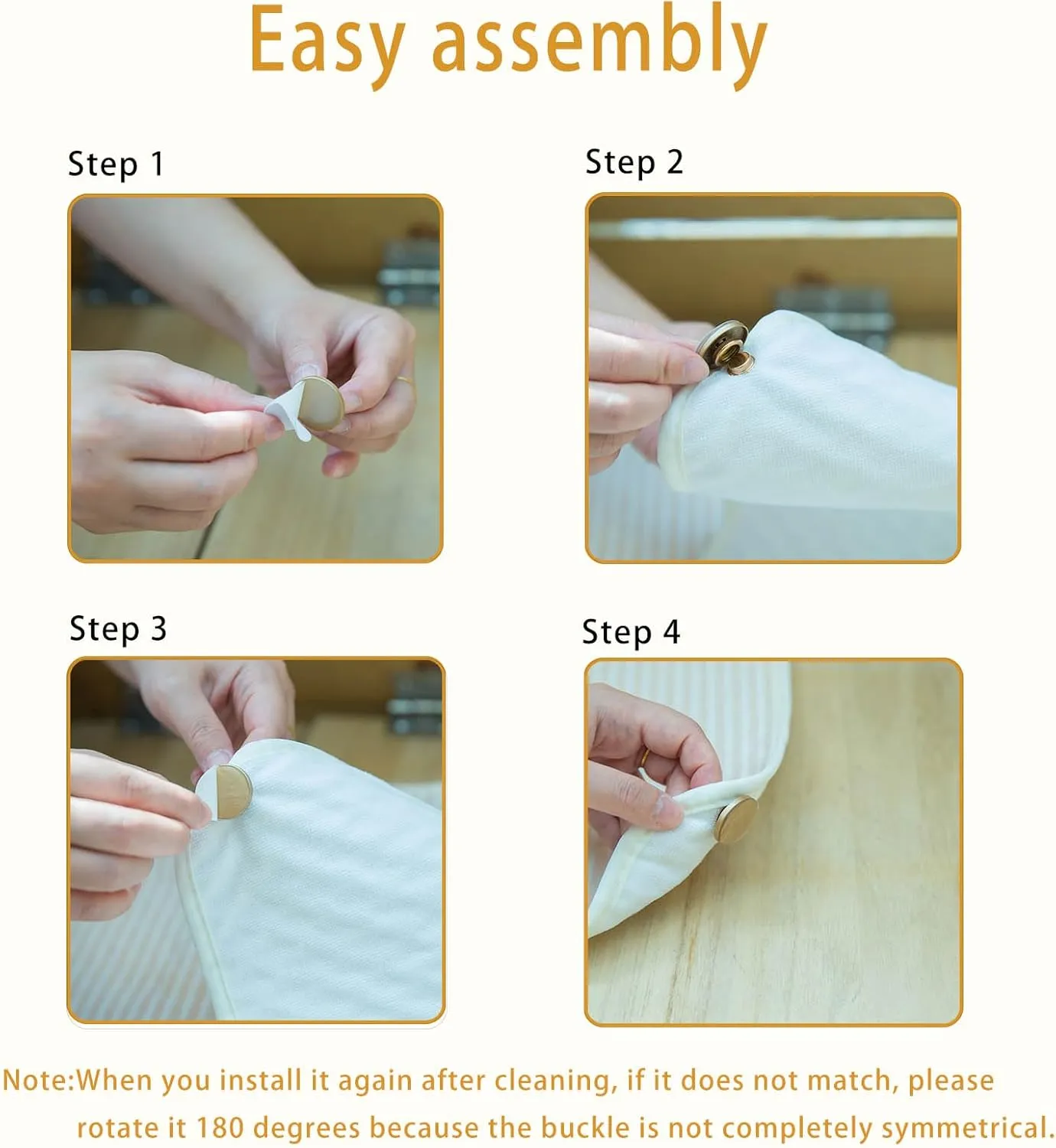 Easy assembly

Step 1

Step 2

Step 3

Step 4

Note:When you install it again after cleaning, if it does not match, please rotate it 180 degrees because the buckle is not completely symmetrical.