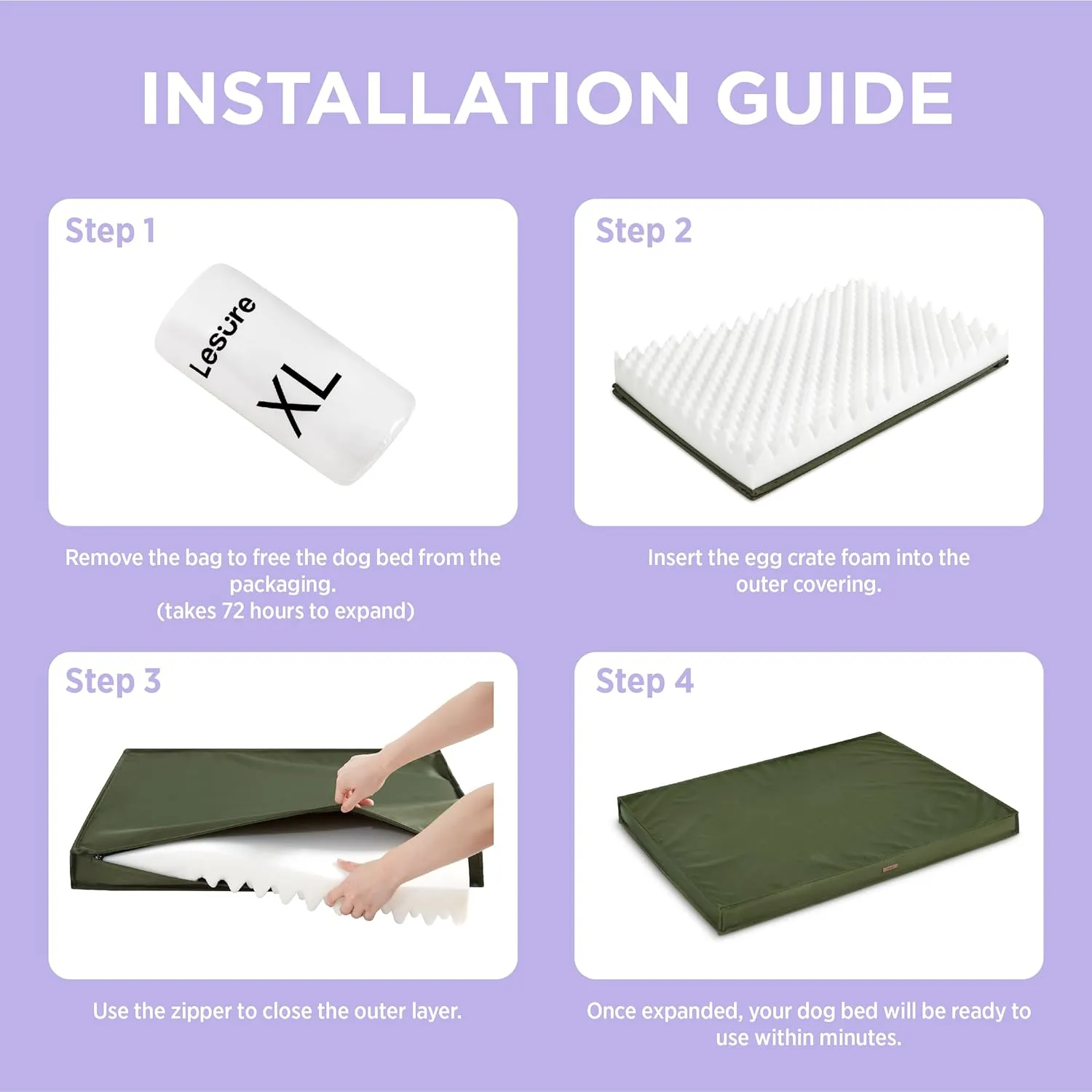 INSTALLATION GUIDE

Step 1

Lesure

XL

Remove the bag to free the dog bed from the packaging.
(takes 72 hours to expand)

Step 2

Insert the egg crate foam into the outer covering.

Step 3

Use the zipper to close the outer layer.

Step 4

Once expanded, your dog bed will be ready to use within minutes.