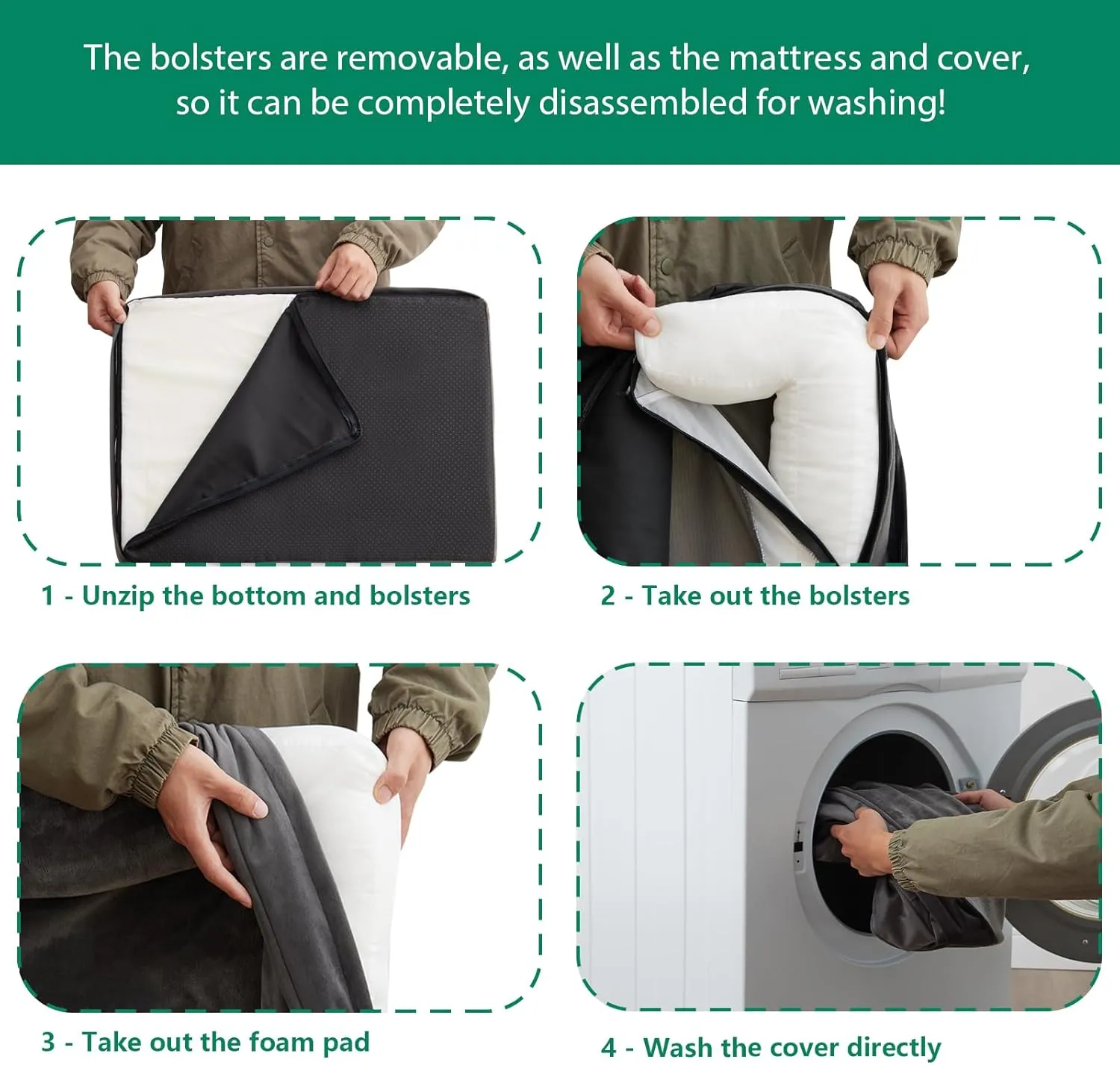 The bolsters are removable, as well as the mattress and cover, so it can be completely disassembled for washing!

1 - Unzip the bottom and bolsters

2 - Take out the bolsters

3 - Take out the foam pad

4 - Wash the cover directly