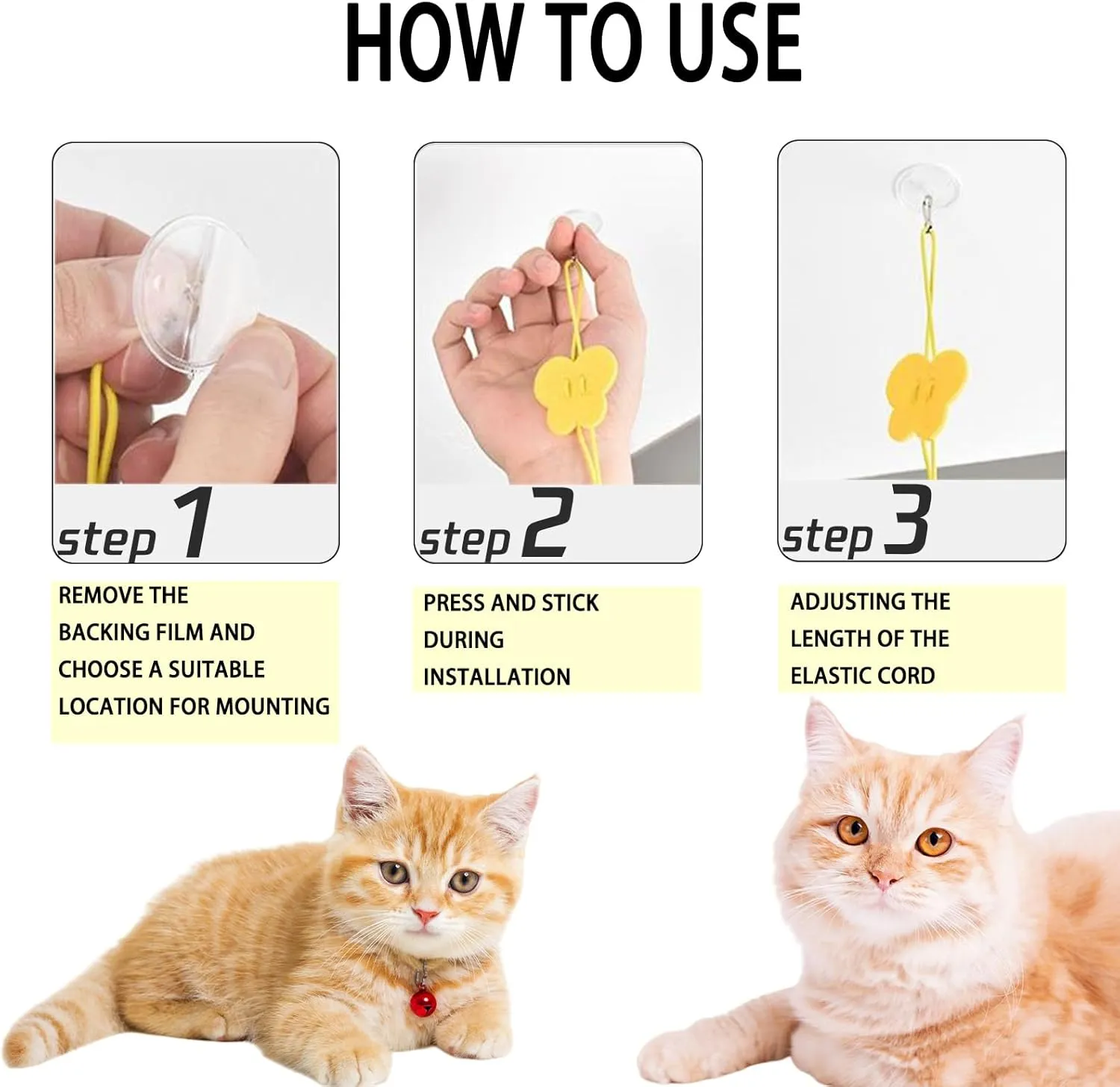 HOW TO USE

step 1

REMOVE THE BACKING FILM AND CHOOSE A SUITABLE LOCATION FOR MOUNTING

step 2

PRESS AND STICK DURING INSTALLATION

step 3

ADJUSTING THE LENGTH OF THE ELASTIC CORD